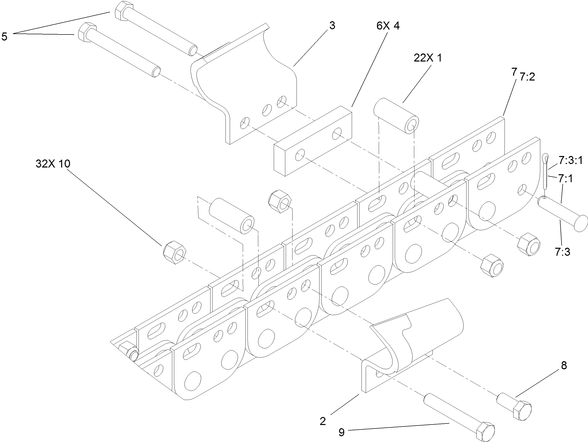 5
3
6X 4
22X 1
7
7:2
32X 10
7:3:1
7:1
7:3
8
2
9