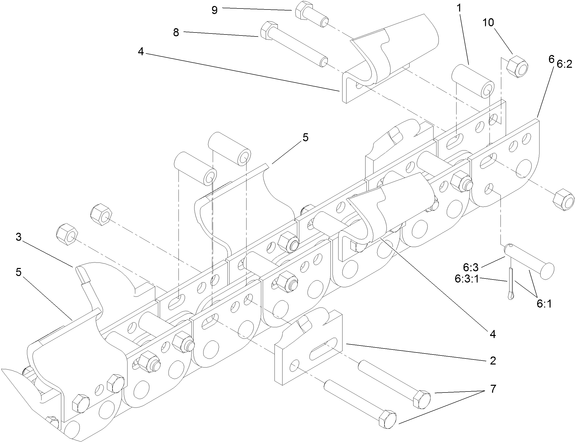 9
8
4
1
10
6
6:2
5
3
5
6:3
6:3:1
6:1
4
2
7