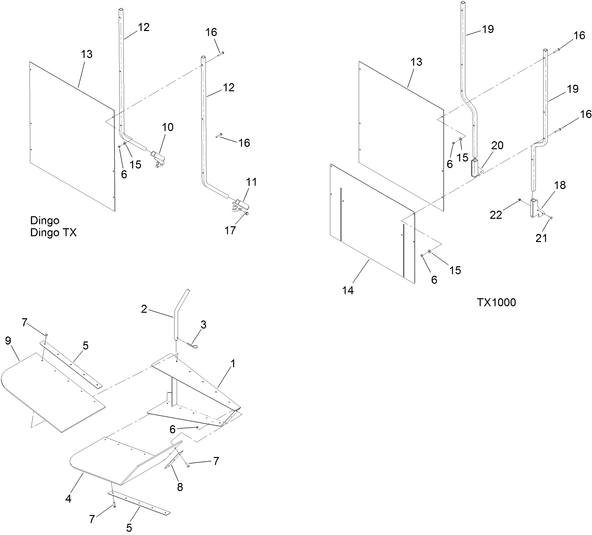 12
16
13
12
10
16
6
15
11
17
Dingo
Dingo TX

19
16
13
19
16
20
6
15
18
22
21
15
6
14
TX1000

2
3
7
9
5
1
6
7
8
4
7
5