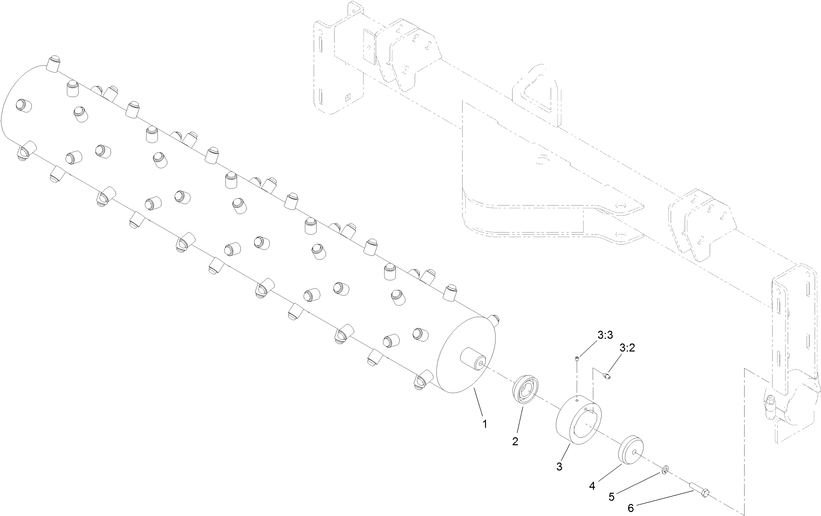 3:3
3:2
1
2
3
4
5
6